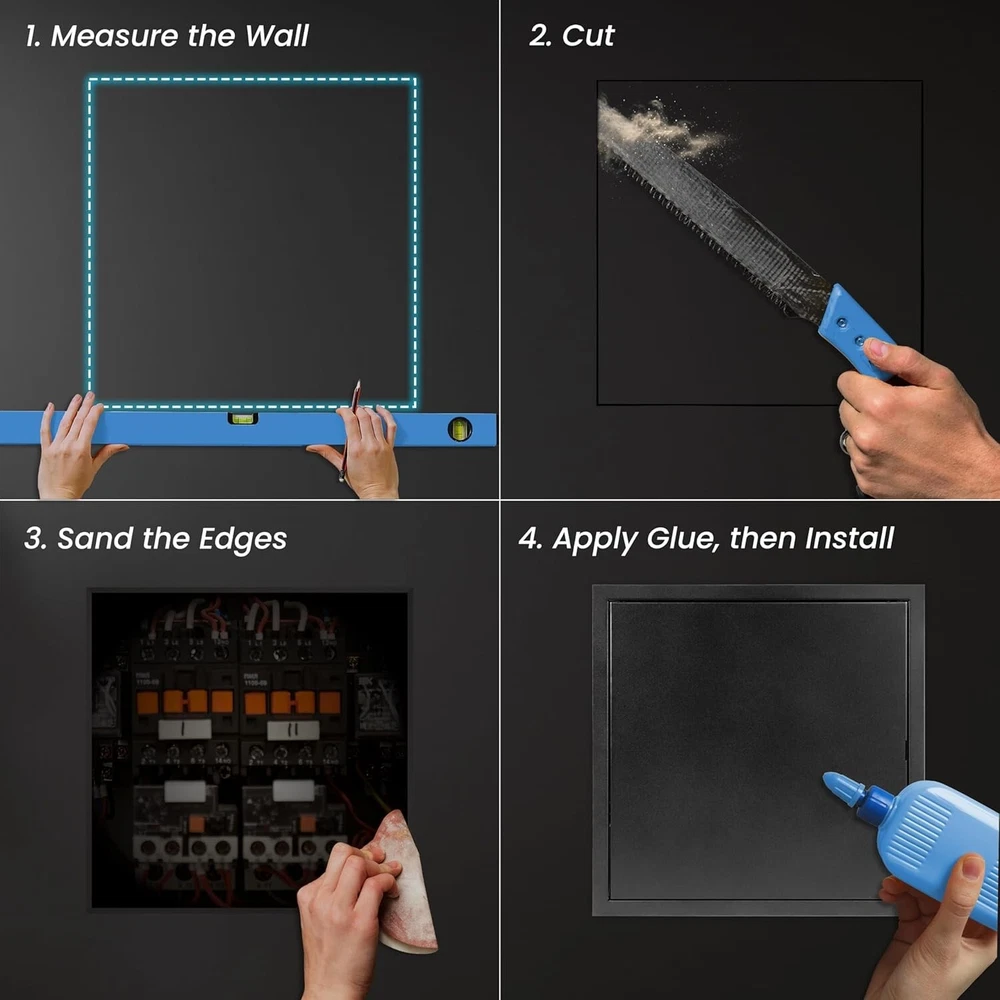 1. Measure the Wall

2. Cut

3. Sand the Edges

4. Apply Glue, then Install