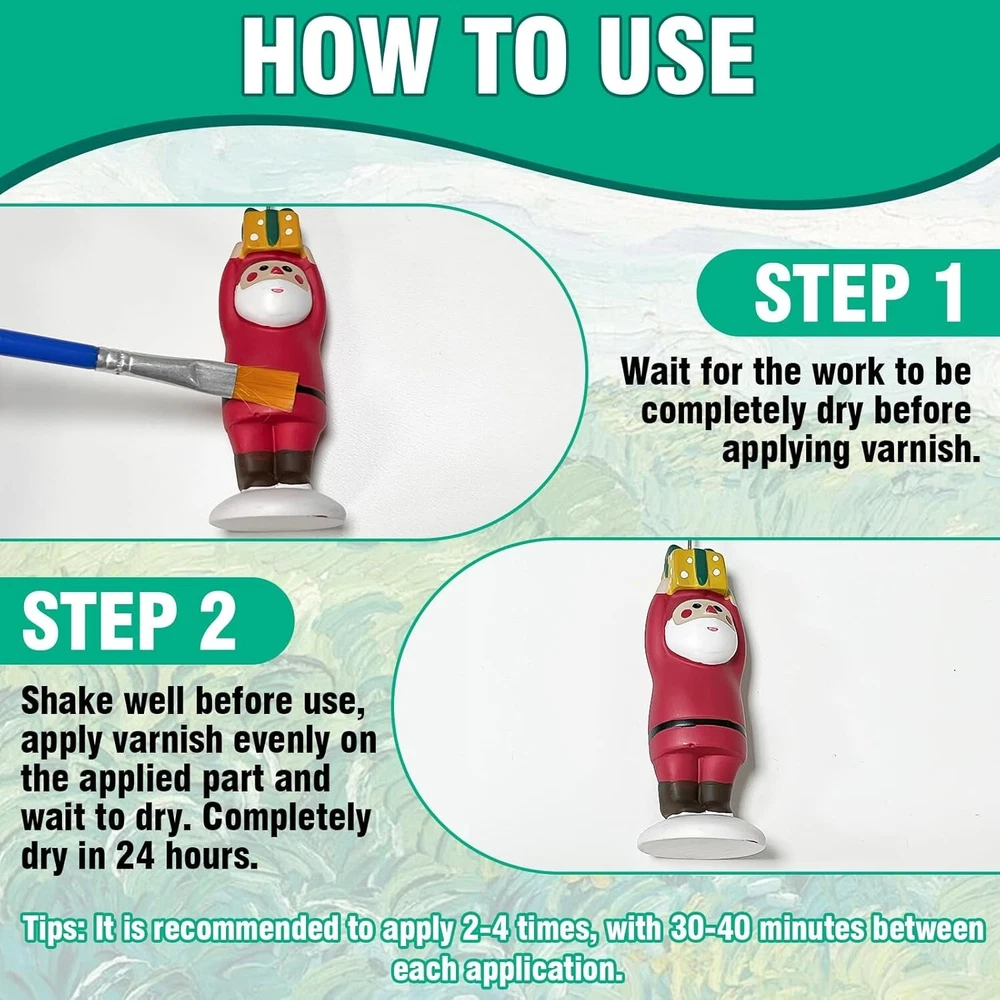 HOW TO USE

STEP 1

Wait for the work to be completely dry before applying varnish.

STEP 2

Shake well before use, apply varnish evenly on the applied part and wait to dry. Completely dry in 24 hours.

Tips: It is recommended to apply 2-4 times, with 30-40 minutes between each application.