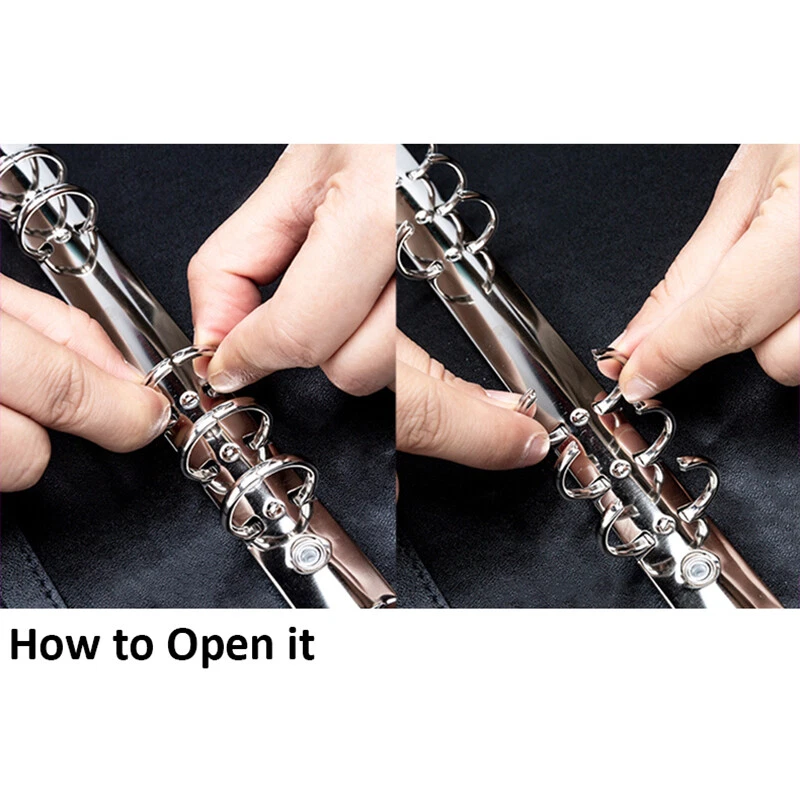 How to Open it